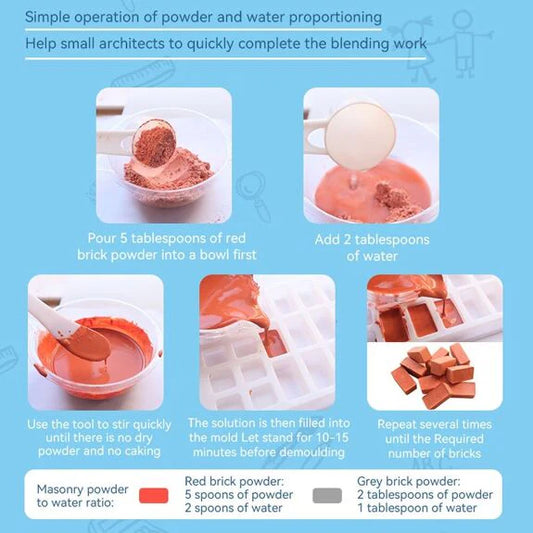 Simple operation of powder and water proportioning

Help small architects to quickly complete the blending work

Pour 5 tablespoons of red brick powder into a bowl first

Add 2 tablespoons of water

Use the tool to stir quickly until there is no dry powder and no caking

The solution is then filled into the mold Let stand for 10-15 minutes before demoulding

Repeat several times until the Required number of bricks

Masonry powder to water ratio:

Red brick powder:
5 spoons of powder
2 spoons of water

Grey brick powder:
2 tablespoons of powder
1 tablespoon of water