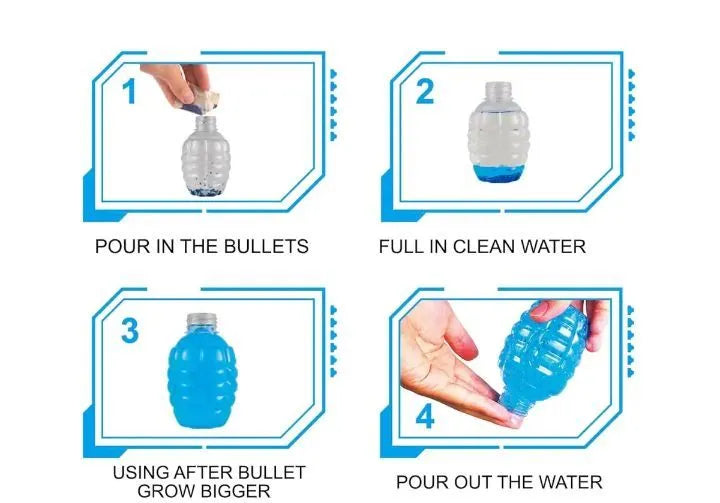 1

POUR IN THE BULLETS

2

FULL IN CLEAN WATER

3

USING AFTER BULLET GROW BIGGER

4

POUR OUT THE WATER