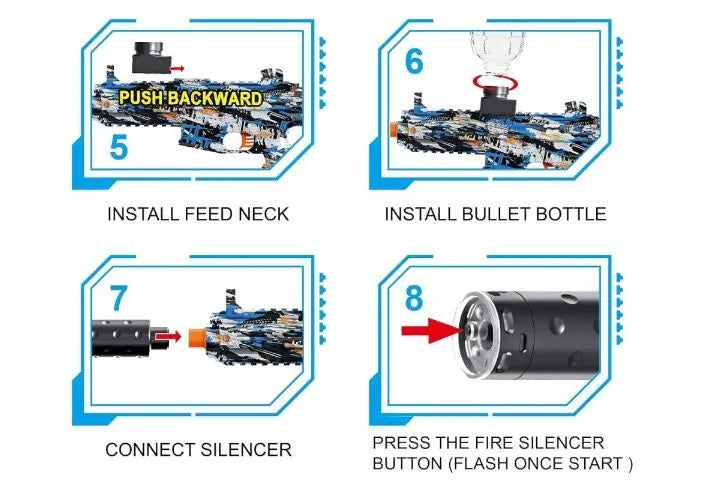 PUSH BACKWARD

5

INSTALL FEED NECK

6

INSTALL BULLET BOTTLE

7

CONNECT SILENCER

8

PRESS THE FIRE SILENCER BUTTON (FLASH ONCE START )