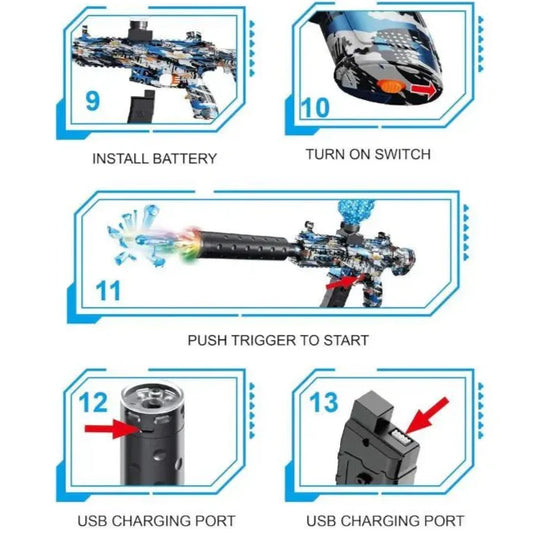 9

INSTALL BATTERY

10

TURN ON SWITCH

11

PUSH TRIGGER TO START

12

USB CHARGING PORT

13

USB CHARGING PORT