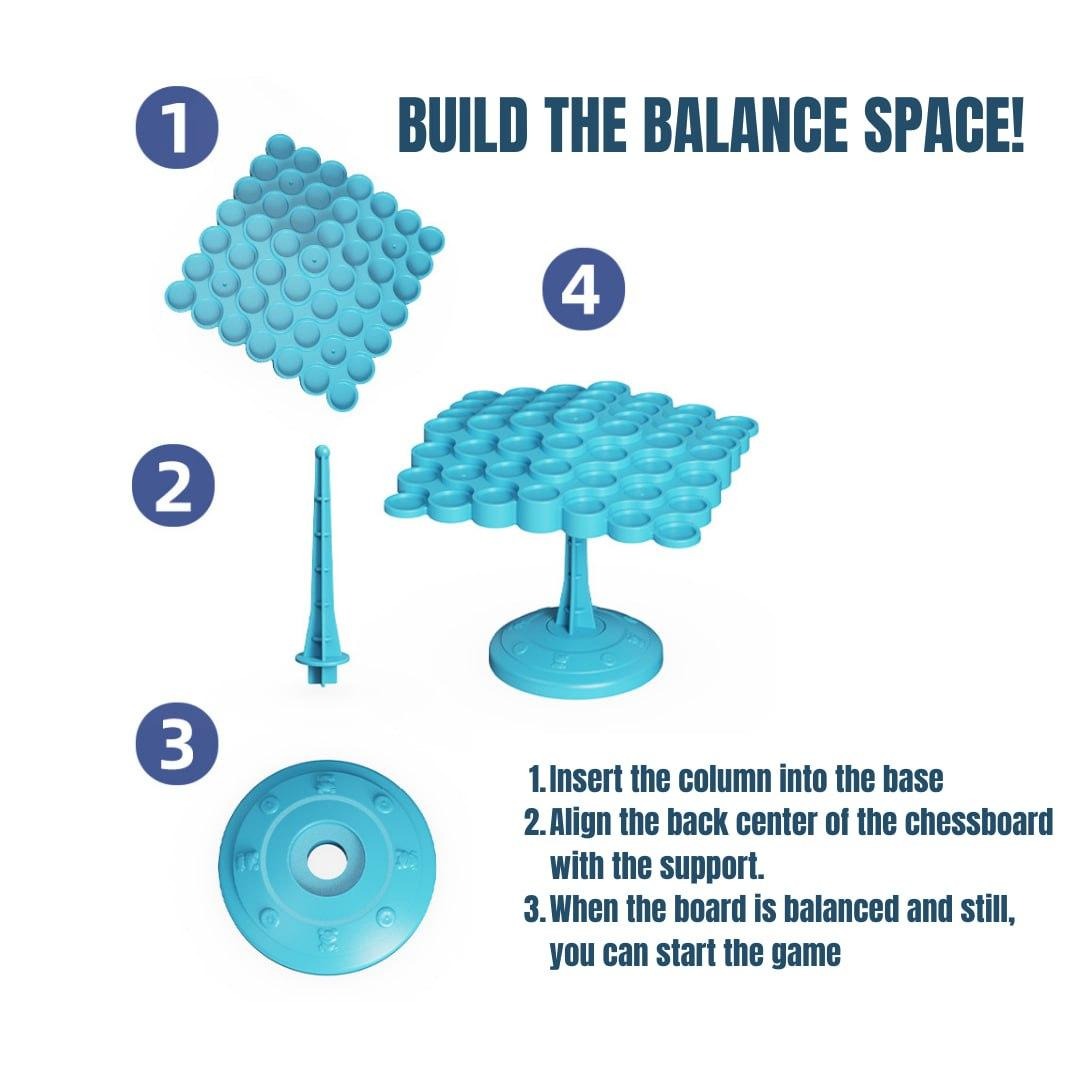 1

BUILD THE BALANCE SPACE!

4

2

3

1. Insert the column into the base
2. Align the back center of the chessboard with the support.
3. When the board is balanced and still, you can start the game