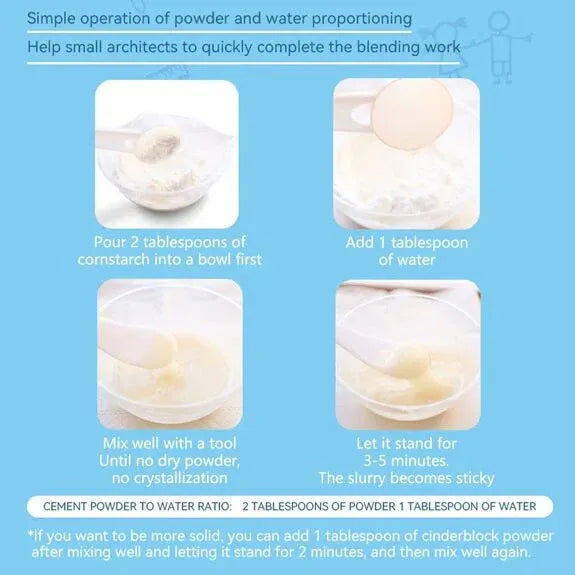 Simple operation of powder and water proportioning

Help small architects to quickly complete the blending work

Pour 2 tablespoons of cornstarch into a bowl first

Add 1 tablespoon of water

Mix well with a tool Until no dry powder, no crystallization

Let it stand for 3-5 minutes. The slurry becomes sticky

CEMENT POWDER TO WATER RATIO: 2 TABLESPOONS OF POWDER 1 TABLESPOON OF WATER

*If you want to be more solid, you can add 1 tablespoon of cinderblock powder after mixing well and letting it stand for 2 minutes, and then mix well again.