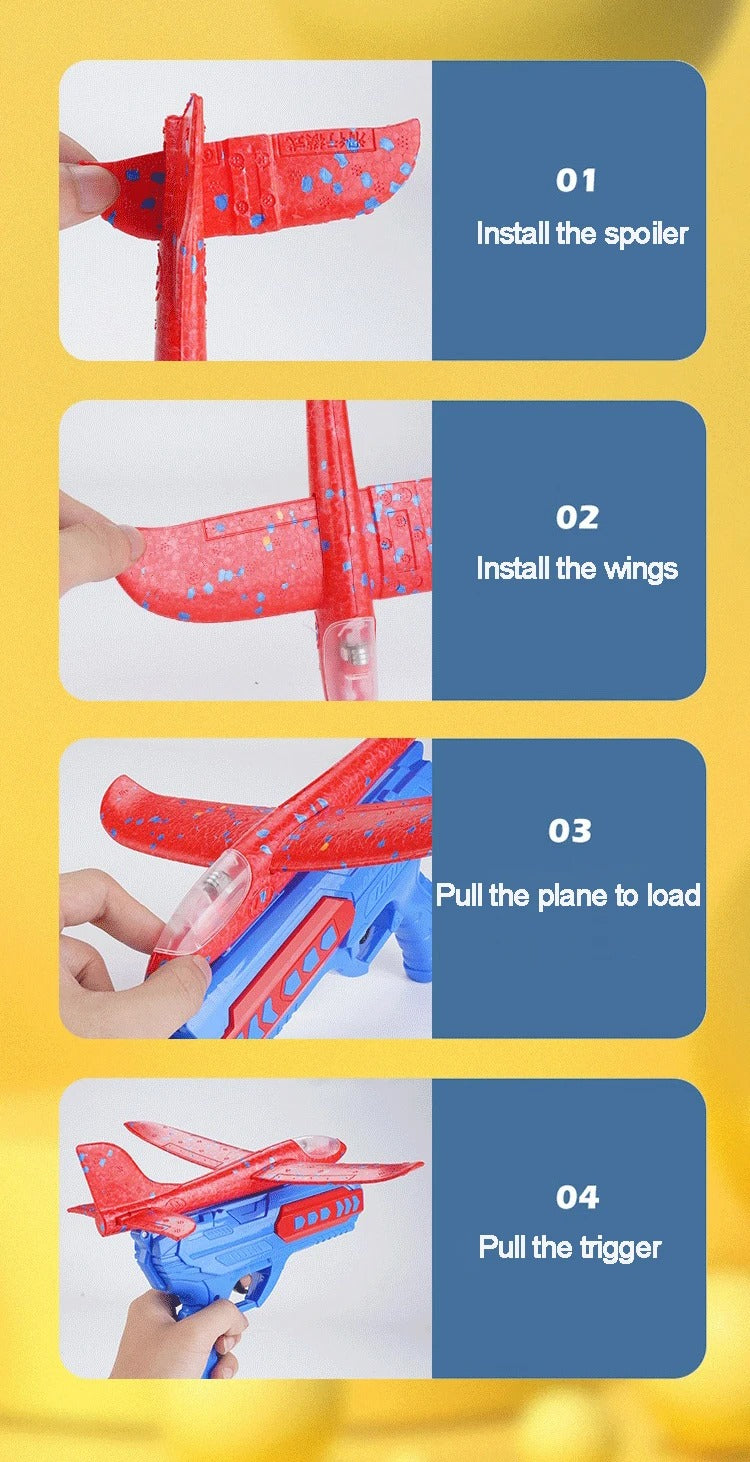 01
Install the spoiler

02
Install the wings

03
Pull the plane to load

04
Pull the trigger