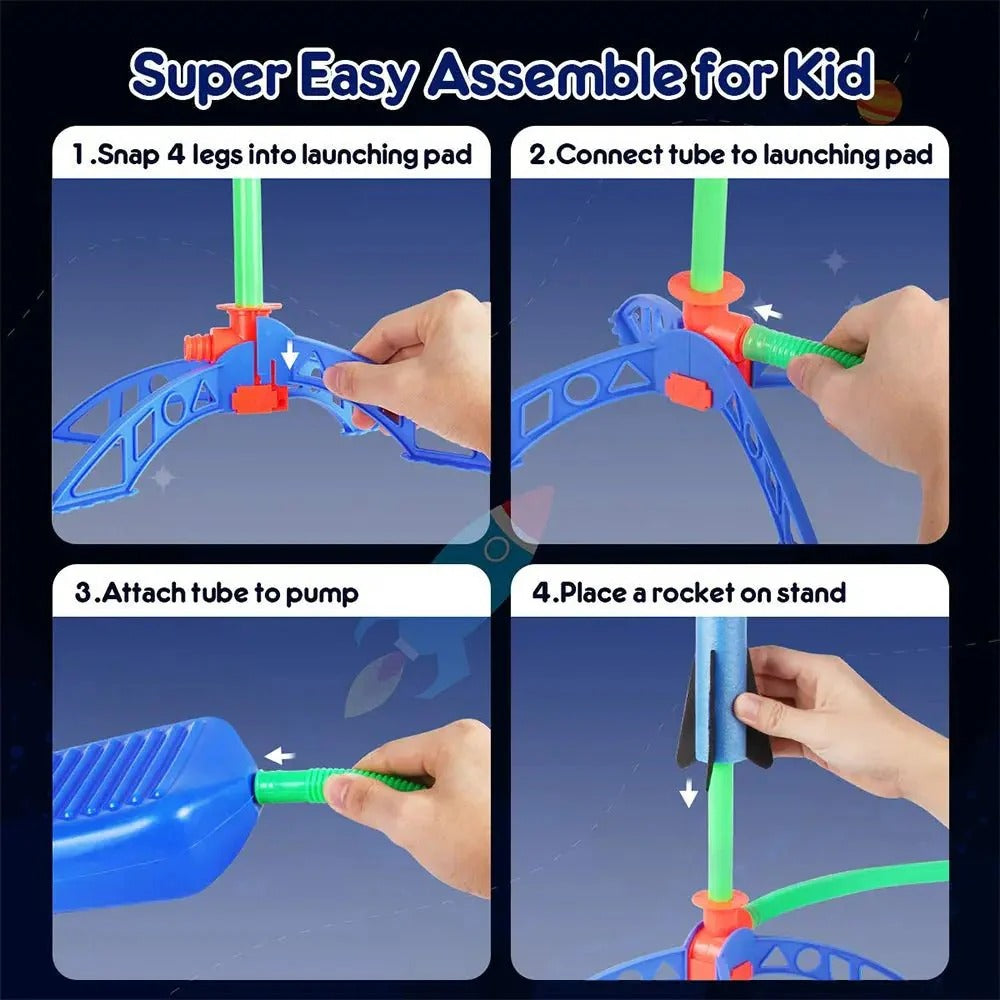 Super Easy Assemble for Kid

1.Snap 4 legs into launching pad

2.Connect tube to launching pad

3.Attach tube to pump

4.Place a rocket on stand