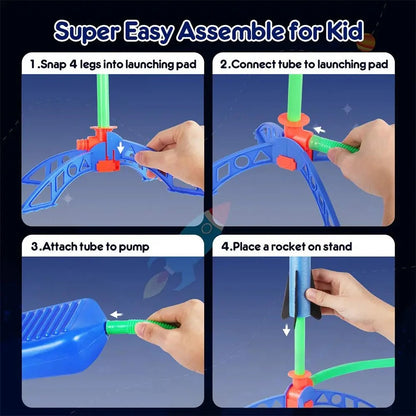 Super Easy Assemble for Kid

1.Snap 4 legs into launching pad

2.Connect tube to launching pad

3.Attach tube to pump

4.Place a rocket on stand